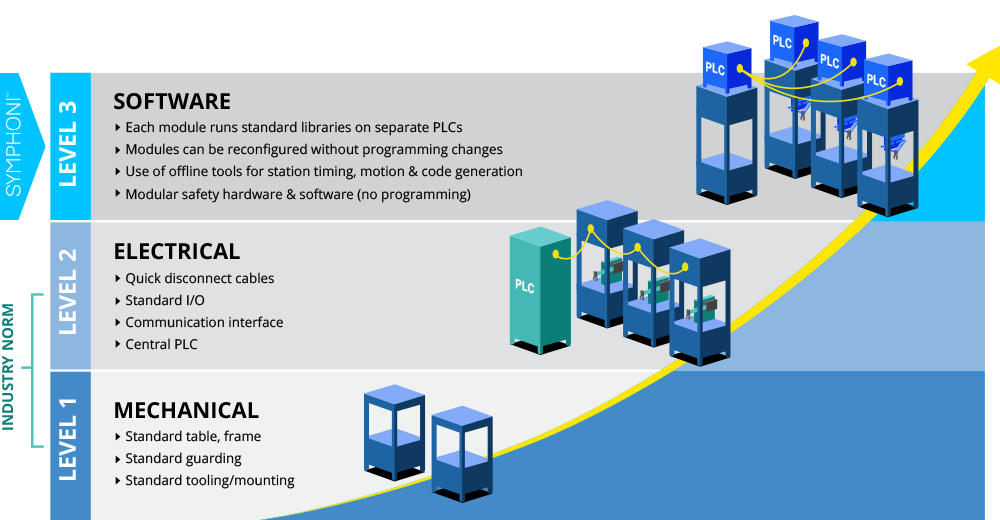 SYMPHONI™

LEVEL 3

SOFTWARE

‣ Each module runs standard libraries on separate PLCs
‣ Modules can be reconfigured without programming changes
‣ Use of offline tools for station timing, motion & code generation
‣ Modular safety hardware & software (no programming)

PLC PLC PLC PLC

INDUSTRY NORM

LEVEL 2

ELECTRICAL

‣ Quick disconnect cables
‣ Standard I/O
‣ Communication interface
‣ Central PLC

PLC

LEVEL 1

MECHANICAL

‣ Standard table, frame
‣ Standard guarding
‣ Standard tooling/mounting